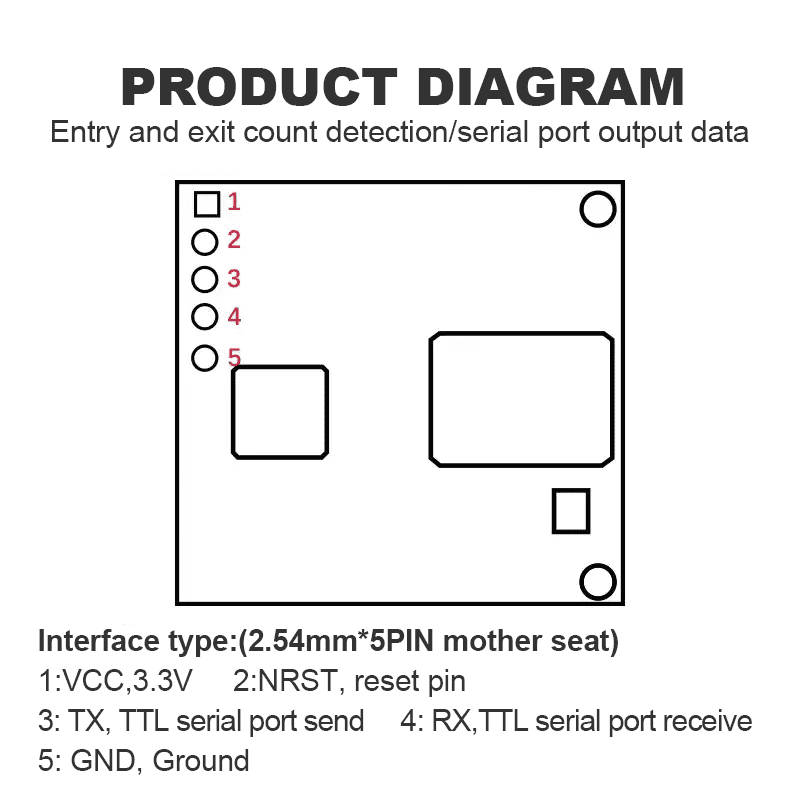 PRODUCT DIAGRAM
Entry and exit count detection/serial port output data

1
2
3
4
5

Interface type:(2.54mm*5PIN mother seat)
1:VCC,3.3V 2:NRST, reset pin
3: TX, TTL serial port send 4: RX,TTL serial port receive
5: GND, Ground