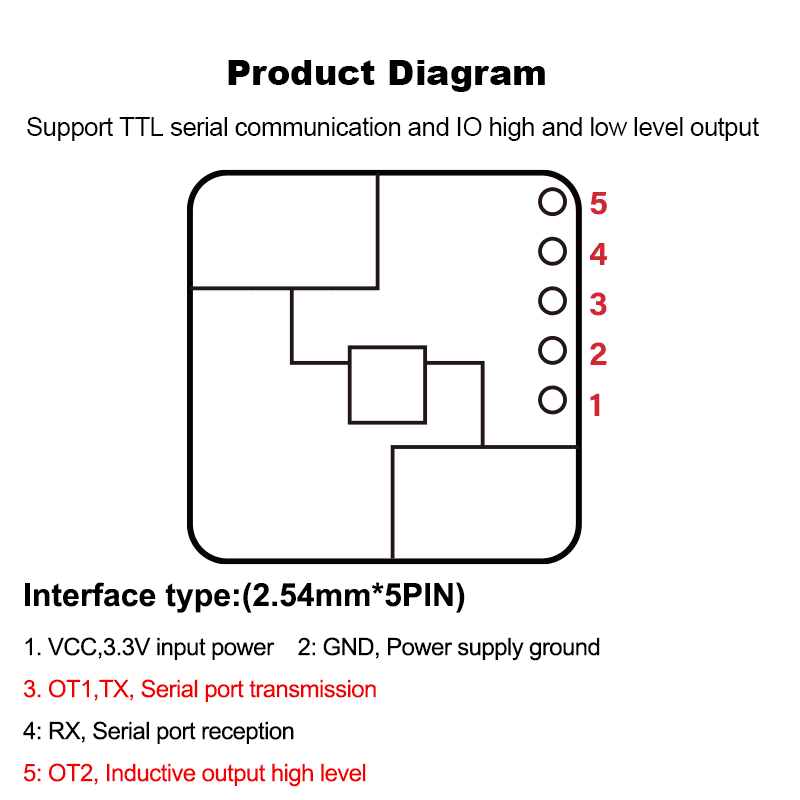 Product Diagram

Support TTL serial communication and IO high and low level output

5
4
3
2
1

Interface type:(2.54mm*5PIN)

1. VCC,3.3V input power 2: GND, Power supply ground

3. OT1,TX, Serial port transmission

4: RX, Serial port reception

5: OT2, Inductive output high level